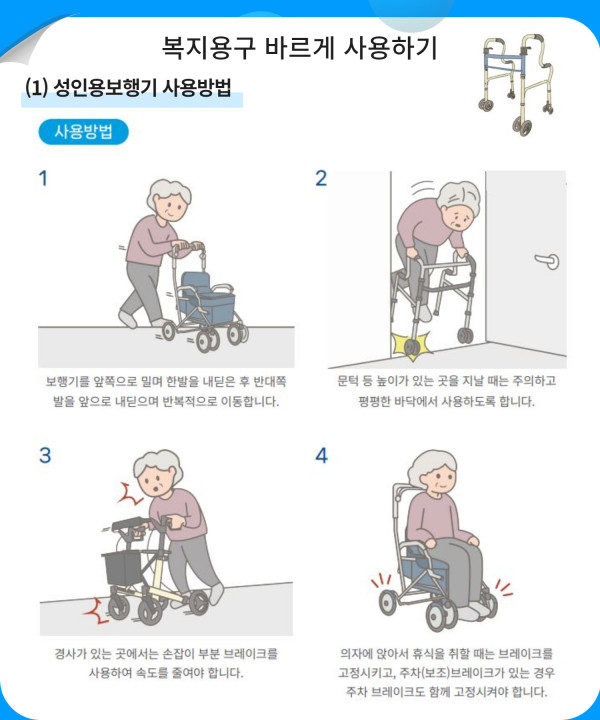 복지용구 바르게 사용하기

(1) 성인용보행기 사용방법

사용방법

1

보행기를 앞쪽으로 밀며 한발을 내딛은 후 반대쪽 발을 앞으로 내딛으며 반복적으로 이동합니다.

2

문턱 등 높이가 있는 곳을 지날 때는 주의하고 평평한 바닥에서 사용하도록 합니다.

3

경사가 있는 곳에서는 손잡이 부분 브레이크를 사용하여 속도를 줄여야 합니다.

4

의자에 앉아서 휴식을 취할 때는 브레이크를 고정시키고, 주차(보조)브레이크가 있는 경우 주차 브레이크도 함께 고정시켜야 합니다.